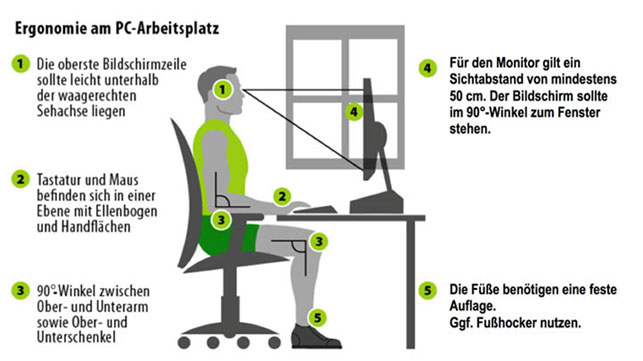 Ergonomie am PC-Arbeitsplatz

1 Die oberste Bildschirmzeile sollte leicht unterhalb der waagerechten Sehachse liegen

2 Tastatur und Maus befinden sich in einer Ebene mit Ellenbogen und Handflächen

3 90°-Winkel zwischen Ober- und Unterarm sowie Ober- und Unterschenkel

1

4

2

3

3

5

4 Für den Monitor gilt ein Sichtabstand von mindestens 50 cm. Der Bildschirm sollte im 90°-Winkel zum Fenster stehen.

5 Die Füße benötigen eine feste Auflage. Ggf. Fußhocker nutzen.